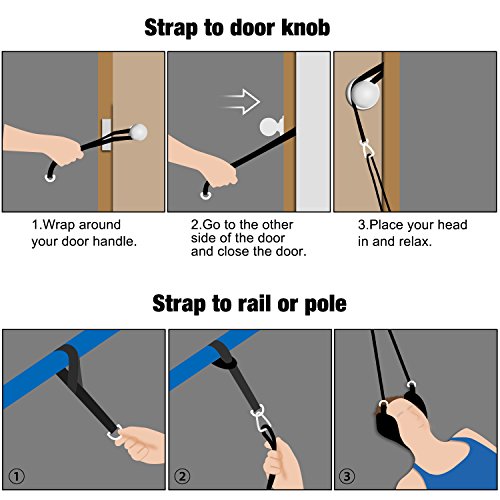 Strap to door knob

1.Wrap around your door handle.

2.Go to the other side of the door and close the door.

3.Place your head in and relax.

Strap to rail or pole

①

②

③