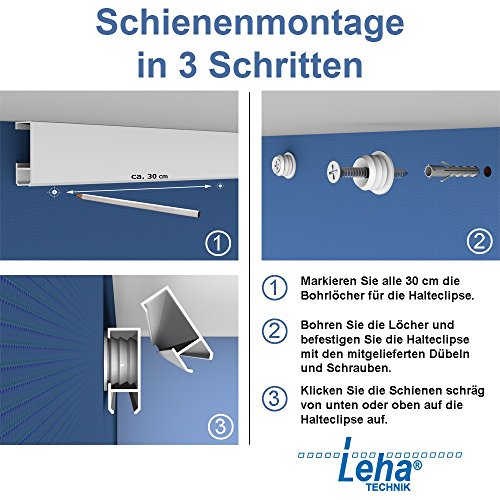 Schienenmontage in 3 Schritten

ca. 30 cm

①

②

③

① Markieren Sie alle 30 cm die Bohrlöcher für die Halteclipse.

② Bohren Sie die Löcher und befestigen Sie die Halteclipse mit den mitgelieferten Dübeln und Schrauben.

③ Klicken Sie die Schienen schräg von unten oder oben auf die Halteclipse auf.

Leha®
TECHNIK