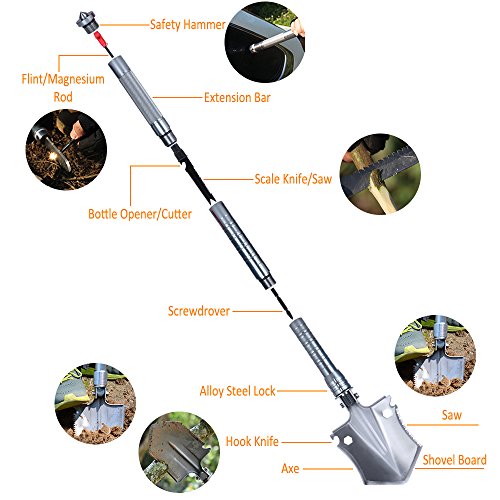 Safety Hammer

Flint/Magnesium Rod

Extension Bar

Scale Knife/Saw

Bottle Opener/Cutter

Screwdrover

Alloy Steel Lock

Saw

Hook Knife

Shovel Board

Axe