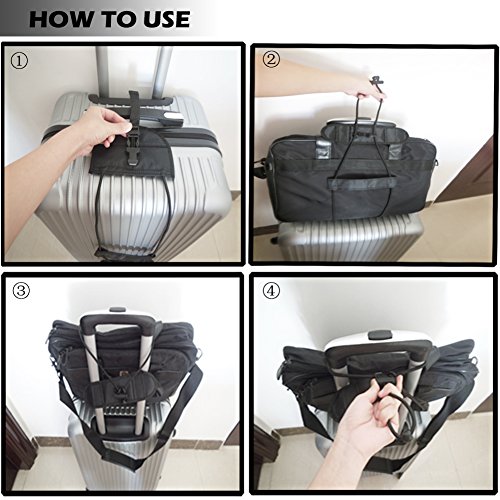 HOW TO USE

①

②

③

④