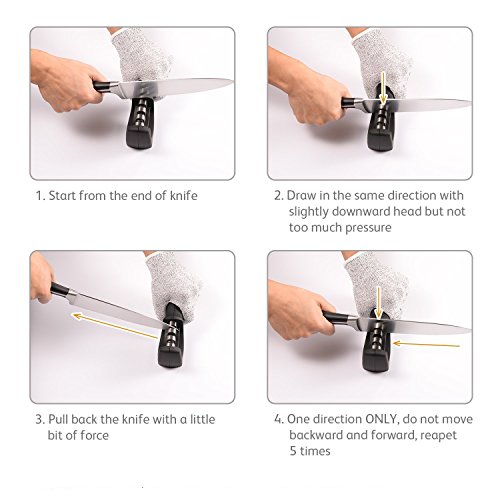 1. Start from the end of knife

2. Draw in the same direction with slightly downward head but not too much pressure

3. Pull back the knife with a little bit of force

4. One direction ONLY, do not move backward and forward, reapet 5 times