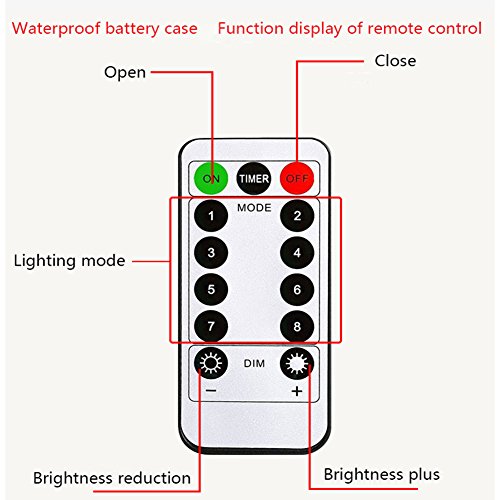 Waterproof battery case

Function display of remote control

Open

Close

ON

TIMER

OFF

MODE

1

2

3

4

5

6

7

8

Lighting mode

DIM

−

+

Brightness reduction

Brightness plus