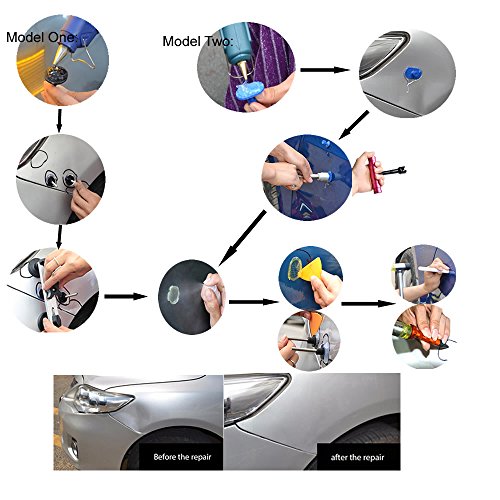 Model One:

Model Two:

Before the repair

after the repair