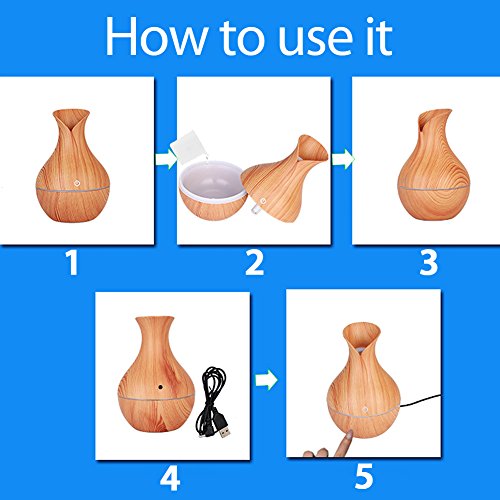 How to use it

1

2

3

4

5