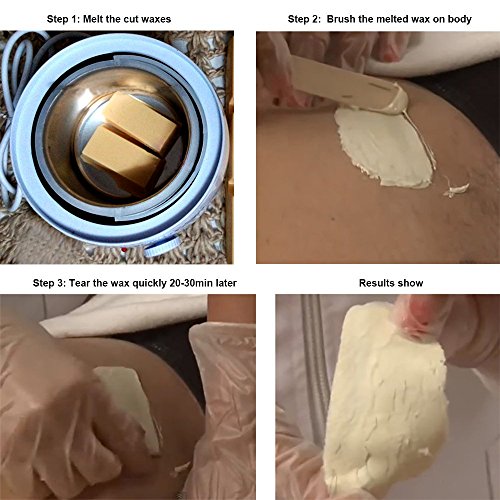 Step 1: Melt the cut waxes

Step 2: Brush the melted wax on body

Step 3: Tear the wax quickly 20-30min later

Results show