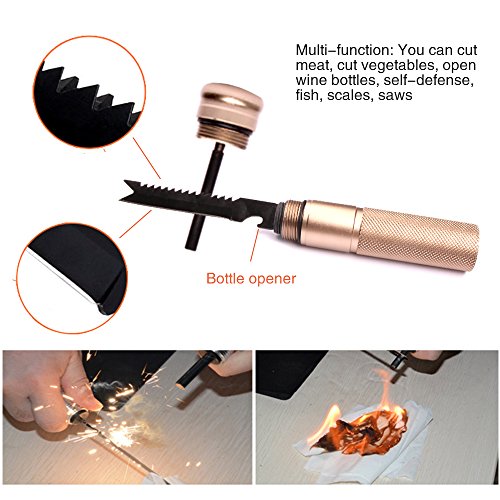 Multi-function: You can cut meat, cut vegetables, open wine bottles, self-defense, fish, scales, saws

Bottle opener