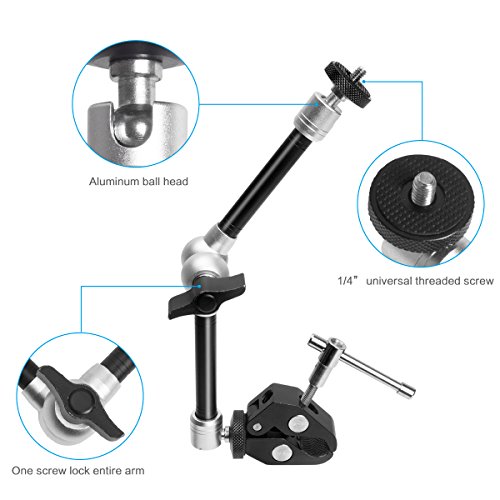 Aluminum ball head

1/4” universal threaded screw

One screw lock entire arm