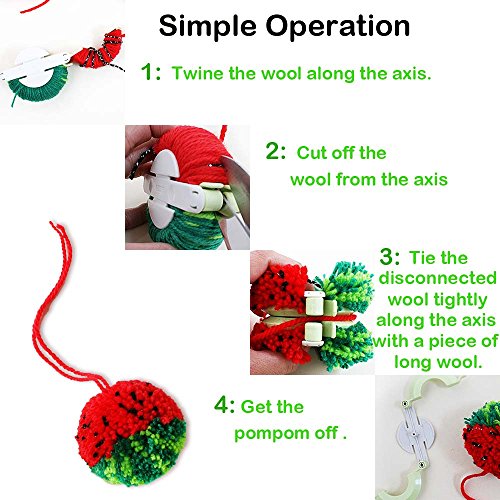 Simple Operation

1: Twine the wool along the axis.

2: Cut off the wool from the axis

3: Tie the disconnected wool tightly along the axis with a piece of long wool.

4: Get the pompom off .