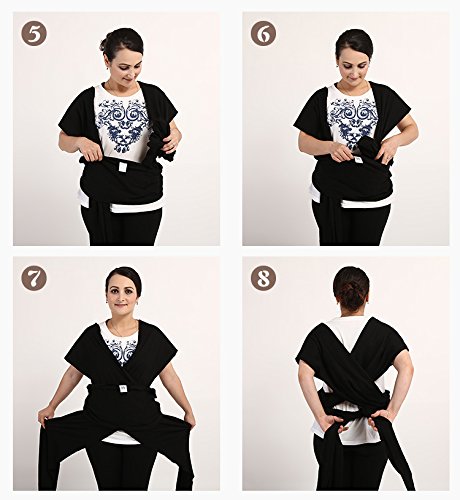 5

6

7

8