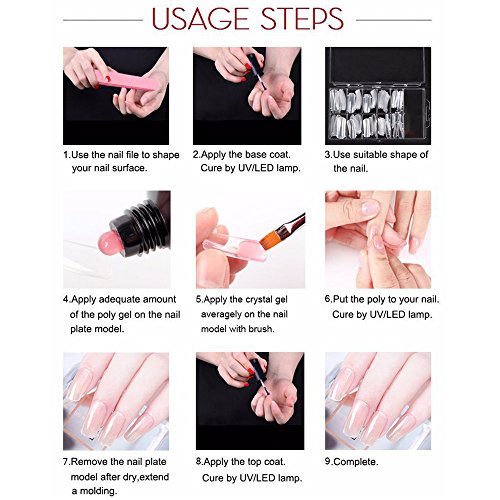 USAGE STEPS

1.Use the nail file to shape your nail surface.

2.Apply the base coat. Cure by UV/LED lamp.

3.Use suitable shape of the nail.

4.Apply adequate amount of the poly gel on the nail plate model.

5.Apply the crystal gel averagely on the nail model with brush.

6.Put the poly to your nail. Cure by UV/LED lamp.

7.Remove the nail plate model after dry,extend a molding.

8.Apply the top coat. Cure by UV/LED lamp.

9.Complete.