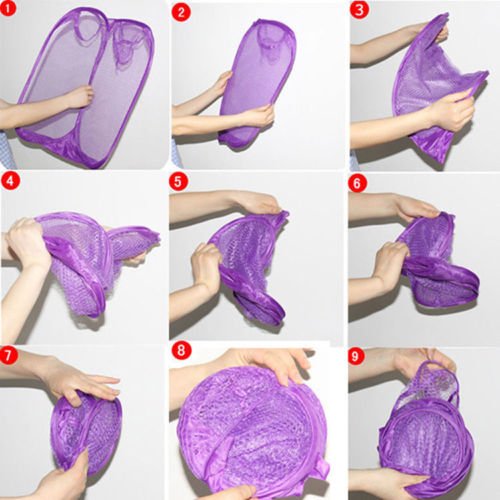 1
2
3
4
5
6
7
8
9