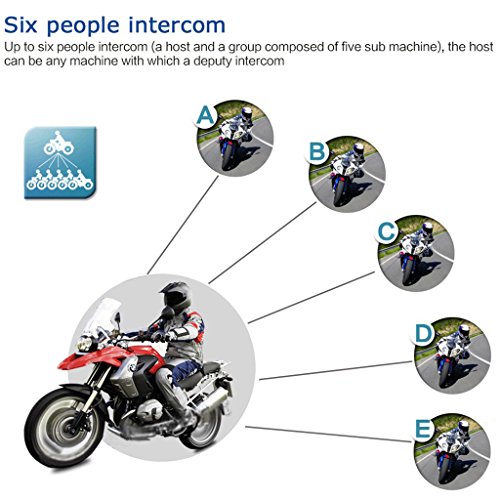 Six people intercom

Up to six people intercom (a host and a group composed of five sub machine), the host can be any machine with which a deputy intercom

A

B

C

D

E