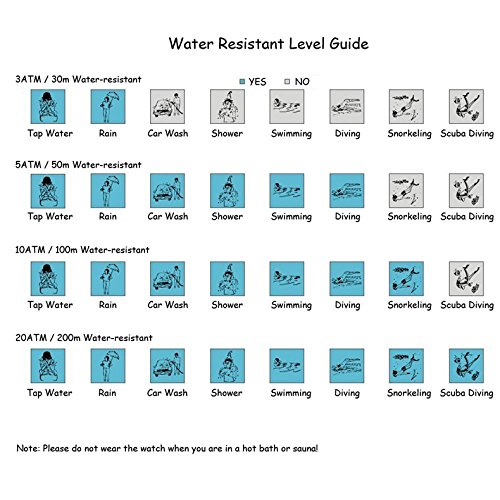 Water Resistant Level Guide

3ATM / 30m Water-resistant

YES NO

Tap Water Rain Car Wash Shower Swimming Diving Snorkeling Scuba Diving

5ATM / 50m Water-resistant

Tap Water Rain Car Wash Shower Swimming Diving Snorkeling Scuba Diving

10ATM / 100m Water-resistant

Tap Water Rain Car Wash Shower Swimming Diving Snorkeling Scuba Diving

20ATM / 200m Water-resistant

Tap Water Rain Car Wash Shower Swimming Diving Snorkeling Scuba Diving

Note: Please do not wear the watch when you are in a hot bath or sauna!