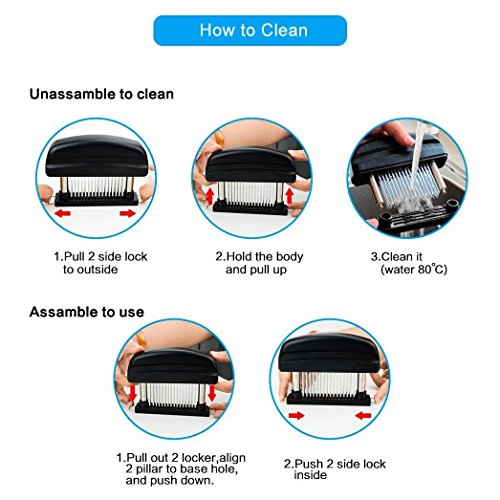 How to Clean

Unassamble to clean

1.Pull 2 side lock to outside

2.Hold the body and pull up

3.Clean it (water 80°C)

Assamble to use

1.Pull out 2 locker,align 2 pillar to base hole, and push down.

2.Push 2 side lock inside