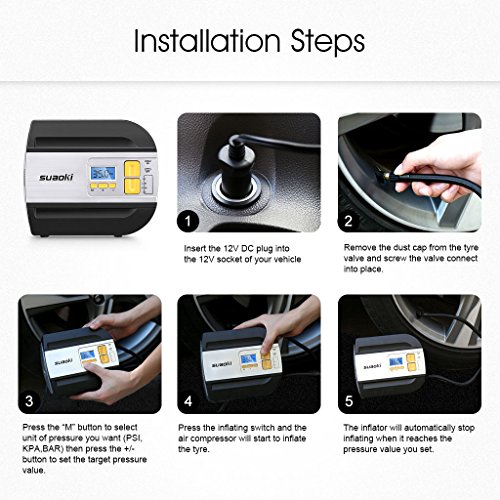 Installation Steps

suaoki

35.0

1

Insert the 12V DC plug into the 12V socket of your vehicle

2

Remove the dust cap from the tyre valve and screw the valve connect into place.

suaoki

3

Press the "M" button to select unit of pressure you want (PSI, KPA,BAR) then press the +/- button to set the target pressure value.

suaoki

4

Press the inflating switch and the air compressor will start to inflate the tyre.

suaoki

5

The inflator will automatically stop inflating when it reaches the pressure value you set.