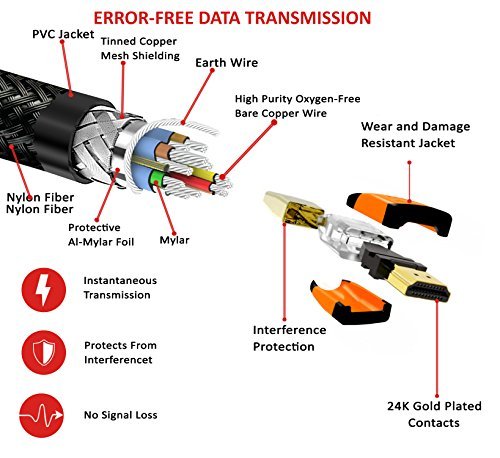 ERROR-FREE DATA TRANSMISSION

PVC Jacket

Tinned Copper Mesh Shielding

Earth Wire

High Purity Oxygen-Free Bare Copper Wire

Wear and Damage Resistant Jacket

Nylon Fiber
Nylon Fiber

Protective Al-Mylar Foil

Mylar

Instantaneous Transmission

Protects From Interferencet

No Signal Loss

Interference Protection

24K Gold Plated Contacts