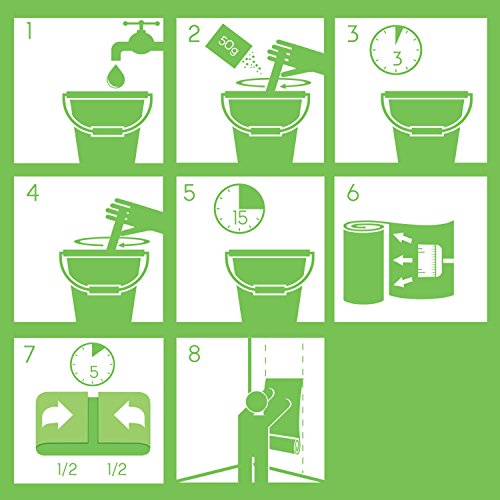 1

2 50g

3 3

4

5 15

6

7 5

1/2 1/2

8