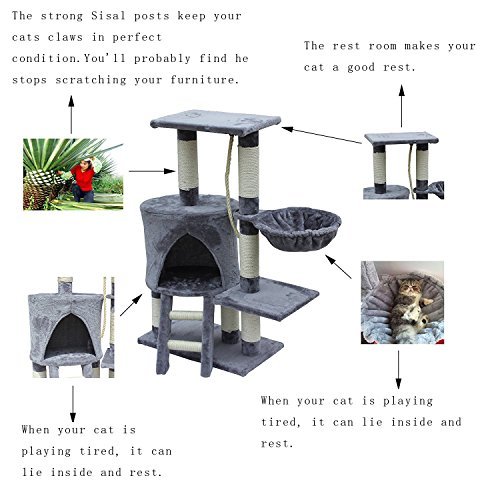 The strong Sisal posts keep your cats claws in perfect condition.You'll probably find he stops scratching your furniture.

The rest room makes your cat a good rest.

When your cat is playing tired, it can lie inside and rest.

When your cat is playing tired, it can lie inside and rest.