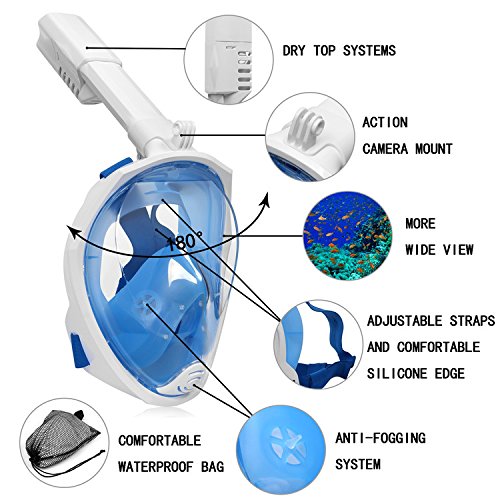 DRY TOP SYSTEMS

ACTION
CAMERA MOUNT

180°

MORE
WIDE VIEW

ADJUSTABLE STRAPS
AND COMFORTABLE
SILICONE EDGE

COMFORTABLE
WATERPROOF BAG

ANTI-FOGGING
SYSTEM