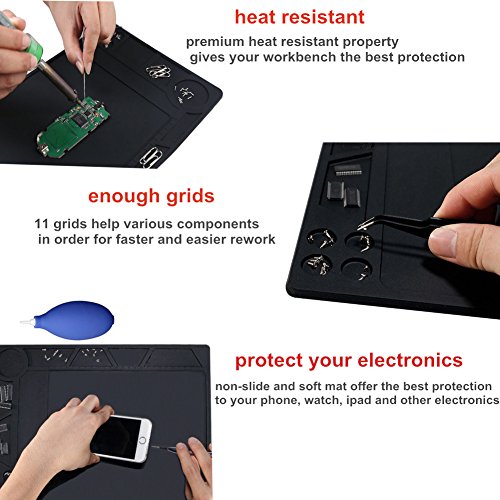 heat resistant

premium heat resistant property gives your workbench the best protection

enough grids

11 grids help various components in order for faster and easier rework

protect your electronics

non-slide and soft mat offer the best protection to your phone, watch, ipad and other electronics