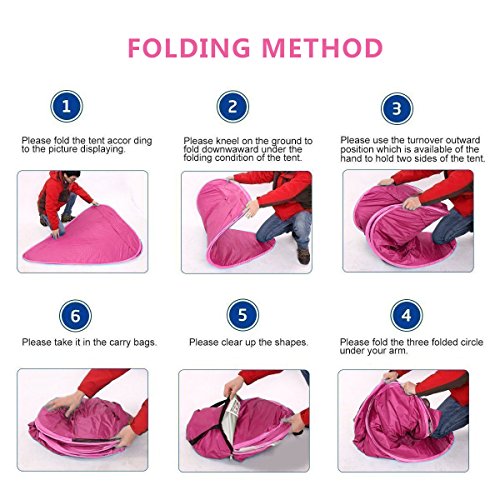 FOLDING METHOD

1

Please fold the tent accor ding to the picture displaying.

2

Please kneel on the ground to fold downwaward under the folding condition of the tent.

3

Please use the turnover outward position which is available of the hand to hold two sides of the tent.

6

Please take it in the carry bags.

5

Please clear up the shapes.

4

Please fold the three folded circle under your arm.