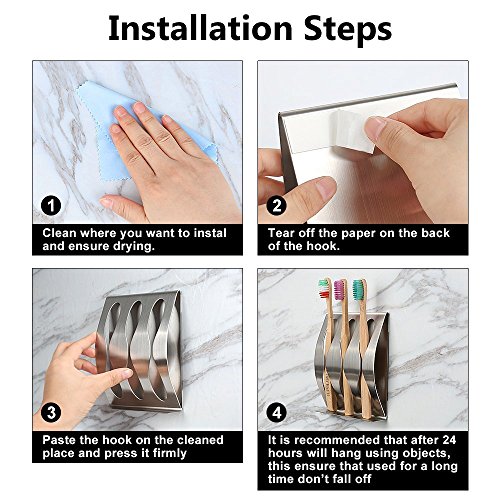 Installation Steps

1

Clean where you want to instal and ensure drying.

2

Tear off the paper on the back of the hook.

3

Paste the hook on the cleaned place and press it firmly

4

It is recommended that after 24 hours will hang using objects, this ensure that used for a long time don't fall off