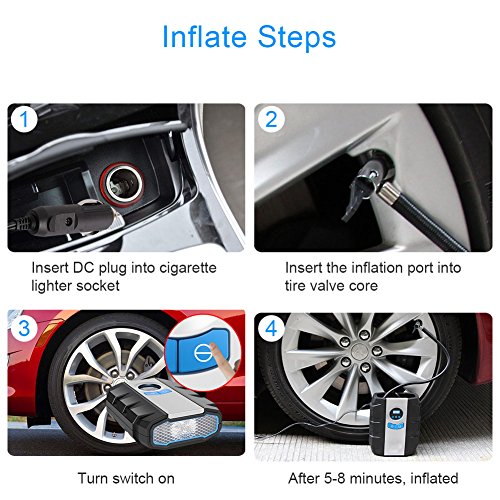 Inflate Steps

1

Insert DC plug into cigarette lighter socket

2

Insert the inflation port into tire valve core

3

Turn switch on

4

After 5-8 minutes, inflated