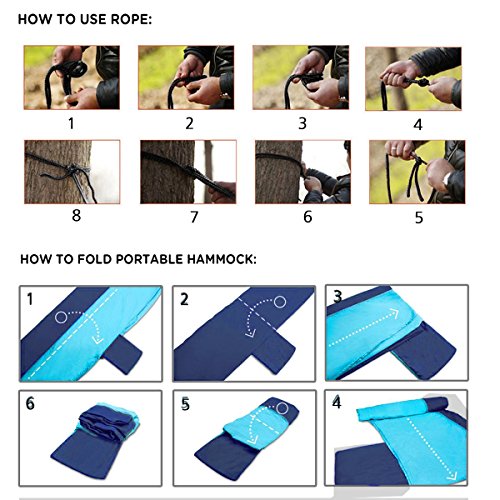 HOW TO USE ROPE:

1
2
3
4

8
7
6
5

HOW TO FOLD PORTABLE HAMMOCK:

1
2
3

6
5
4