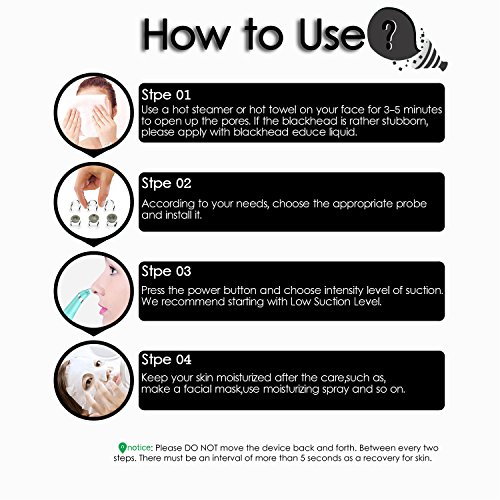 How to Use ?

Stpe 01
Use a hot steamer or hot towel on your face for 3-5 minutes to open up the pores. If the blackhead is rather stubborn, please apply with blackhead educe liquid.

Stpe 02
According to your needs, choose the appropriate probe and install it.

Stpe 03
Press the power button and choose intensity level of suction. We recommend starting with Low Suction Level.

Stpe 04
Keep your skin moisturized after the care,such as, make a facial mask,use moisturizing spray and so on.

notice: Please DO NOT move the device back and forth. Between every two steps. There must be an interval of more than 5 seconds as a recovery for skin.