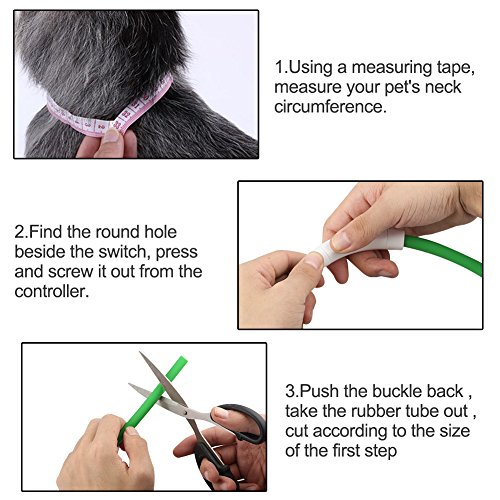 1.Using a measuring tape, measure your pet's neck circumference.

2.Find the round hole beside the switch, press and screw it out from the controller.

3.Push the buckle back , take the rubber tube out , cut according to the size of the first step