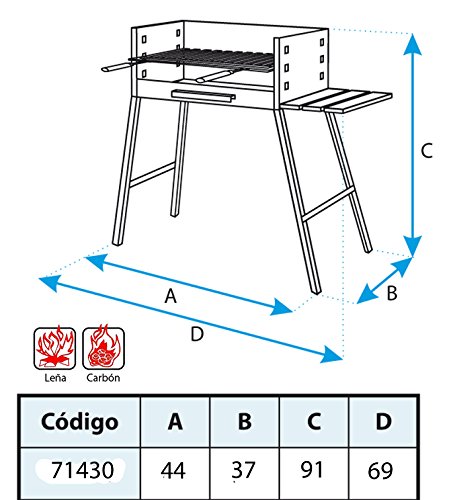 C

A

B

D

Leña

Carbón

| Código | A | B | C | D |
|---|---|---|---|---|
| 71430 | 44 | 37 | 91 | 69 |