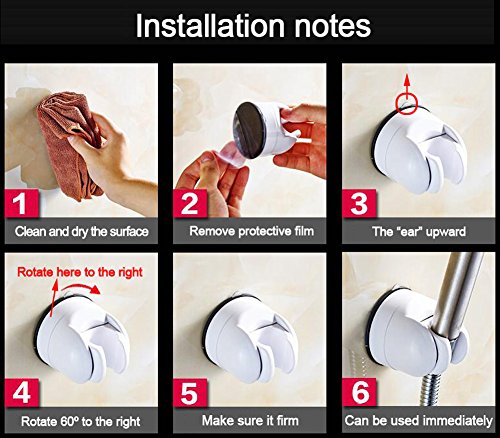 Installation notes

1
Clean and dry the surface

2
Remove protective film

3
The "ear" upward

Rotate here to the right
4
Rotate 60º to the right

5
Make sure it firm

6
Can be used immediately