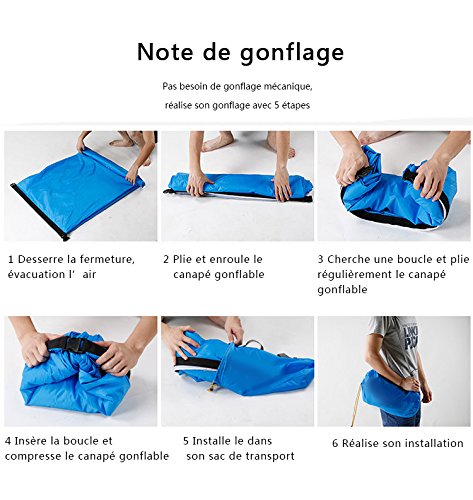 Note de gonflage

Pas besoin de gonflage mécanique,

réalise son gonflage avec 5 étapes

1 Desserre la fermeture, évacuation l' air

2 Plie et enroule le canapé gonflable

3 Cherche une boucle et plie régulièrement le canapé gonflable

4 Insère la boucle et compresse le canapé gonflable

5 Installe le dans son sac de transport

6 Réalise son installation