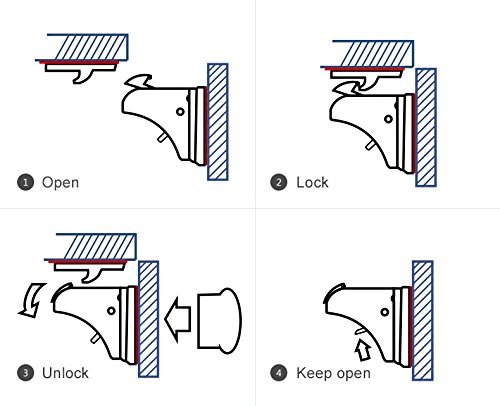 1 Open

2 Lock

3 Unlock

4 Keep open