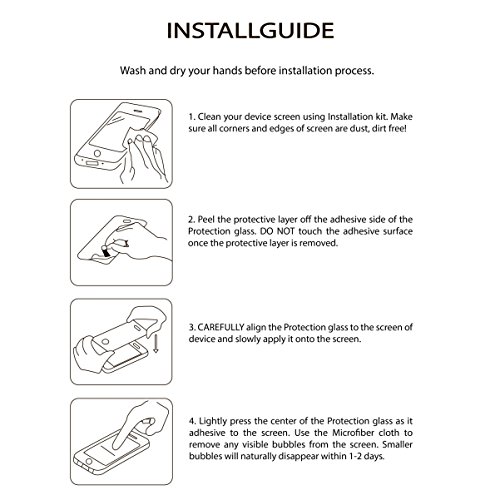 INSTALLGUIDE

Wash and dry your hands before installation process.

1. Clean your device screen using Installation kit. Make sure all corners and edges of screen are dust, dirt free!

2. Peel the protective layer off the adhesive side of the Protection glass. DO NOT touch the adhesive surface once the protective layer is removed.

3. CAREFULLY align the Protection glass to the screen of device and slowly apply it onto the screen.

4. Lightly press the center of the Protection glass as it adhesive to the screen. Use the Microfiber cloth to remove any visible bubbles from the screen. Smaller bubbles will naturally disappear within 1-2 days.