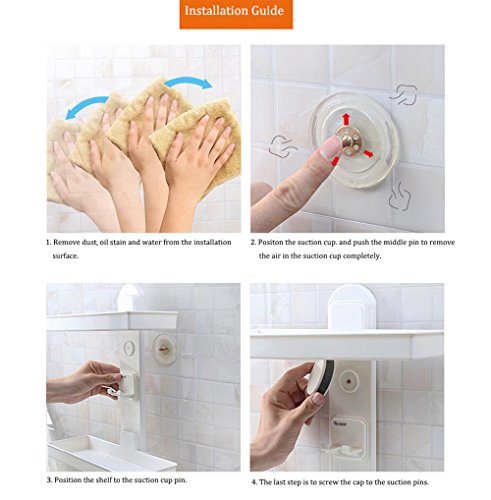 Installation Guide

1. Remove dust, oil stain and water from the installation surface.

2. Positon the suction cup. and push the middle pin to remove the air in the suction cup completely.

3. Position the shelf to the suction cup pin.

4. The last step is to screw the cap to the suction pins.