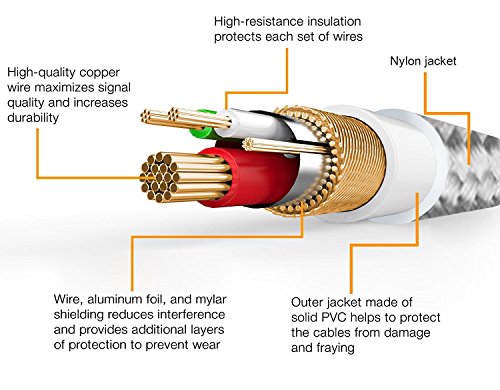 High-resistance insulation protects each set of wires

Nylon jacket

High-quality copper wire maximizes signal quality and increases durability

Wire, aluminum foil, and mylar shielding reduces interference and provides additional layers of protection to prevent wear

Outer jacket made of solid PVC helps to protect the cables from damage and fraying