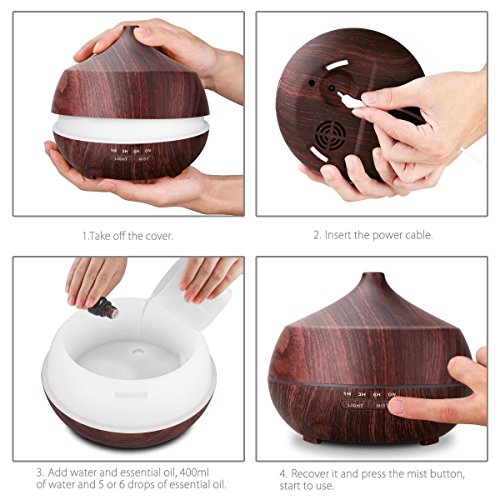 1H 3H 6H ON
LIGHT MIST

1.Take off the cover.

2. Insert the power cable.

3. Add water and essential oil, 400ml of water and 5 or 6 drops of essential oil.

1H 3H 6H ON
LIGHT MIST

4. Recover it and press the mist button, start to use.