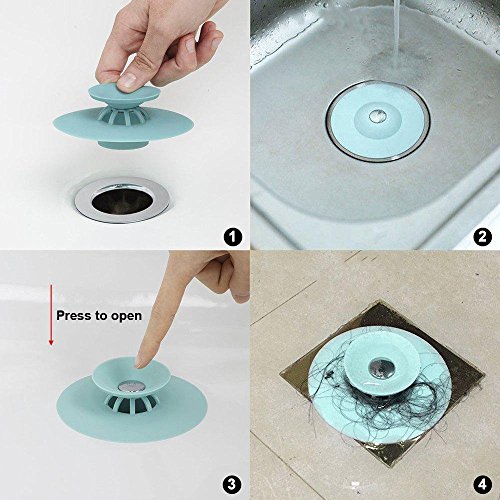 1

2

Press to open

3

4