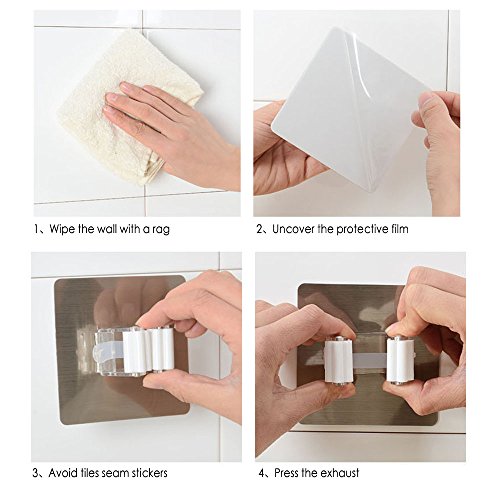 1、Wipe the wall with a rag

2、Uncover the protective film

3、Avoid tiles seam stickers

4、Press the exhaust