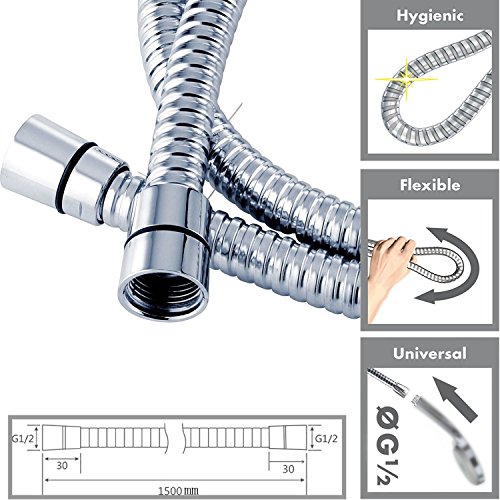 Hygienic

Flexible

Universal

ØG½

G1/2

G1/2

30

30

1500mm