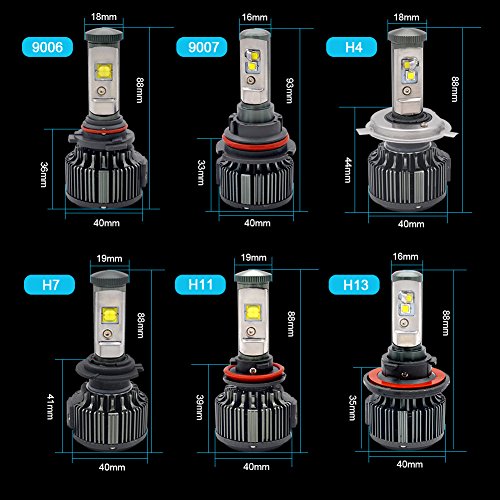 9006
18mm
88mm
36mm
40mm

9007
16mm
93mm
33mm
40mm

H4
18mm
88mm
44mm
40mm

H7
19mm
88mm
41mm
40mm

H11
19mm
88mm
39mm
40mm

H13
16mm
88mm
35mm
40mm