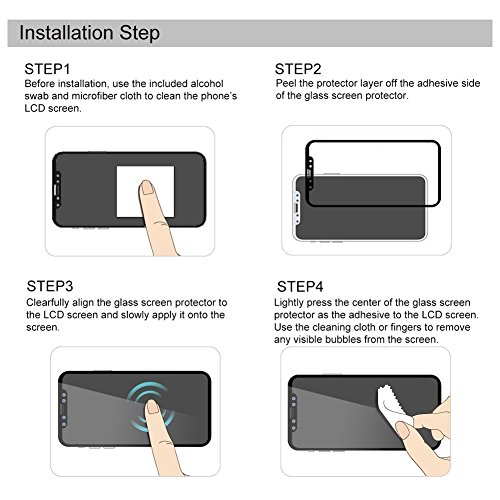 Installation Step

STEP1
Before installation, use the included alcohol swab and microfiber cloth to clean the phone's LCD screen.

STEP2
Peel the protector layer off the adhesive side of the glass screen protector.

STEP3
Clearfully align the glass screen protector to the LCD screen and slowly apply it onto the screen.

STEP4
Lightly press the center of the glass screen protector as the adhesive to the LCD screen. Use the cleaning cloth or fingers to remove any visible bubbles from the screen.