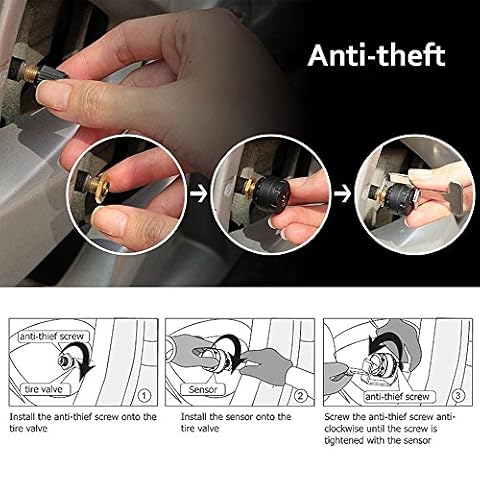 Anti-theft

anti-thief screw

tire valve

①

Install the anti-thief screw onto the tire valve

Sensor

②

Install the sensor onto the tire valve

anti-thief screw

③

Screw the anti-thief screw anti-clockwise until the screw is tightened with the sensor