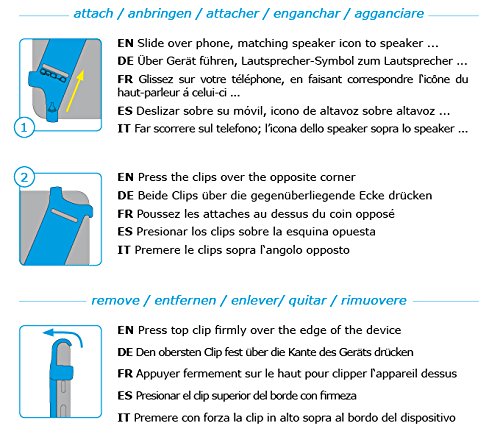 attach / anbringen / attacher / enganchar / agganciare

1

EN Slide over phone, matching speaker icon to speaker ...
DE Über Gerät führen, Lautsprecher-Symbol zum Lautsprecher ...
FR Glissez sur votre téléphone, en faisant correspondre l'icône du haut-parleur á celui-ci ...
ES Deslizar sobre su móvil, icono de altavoz sobre altavoz ...
IT Far scorrere sul telefono; l'icona dello speaker sopra lo speaker ...

2

EN Press the clips over the opposite corner
DE Beide Clips über die gegenüberliegende Ecke drücken
FR Poussez les attaches au dessus du coin opposé
ES Presionar los clips sobre la esquina opuesta
IT Premere le clips sopra l'angolo opposto

remove / entfernen / enlever/ quitar / rimuovere

EN Press top clip firmly over the edge of the device
DE Den obersten Clip fest über die Kante des Geräts drücken
FR Appuyer fermement sur le haut pour clipper l'appareil dessus
ES Presionar el clip superior del borde con firmeza
IT Premere con forza la clip in alto sopra al bordo del dispositivo