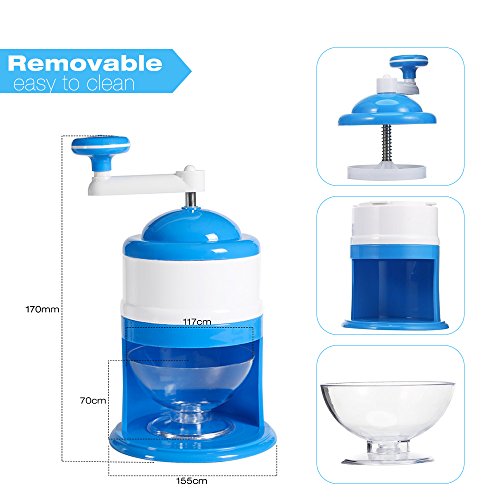 Removable
easy to clean

170mm

117cm

70cm

155cm