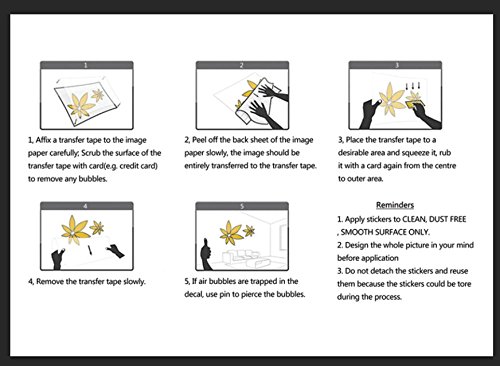 1

1, Affix a transfer tape to the image paper carefully; Scrub the surface of the transfer tape with card(e.g. credit card) to remove any bubbles.

2

2, Peel off the back sheet of the image paper slowly, the image should be entirely transferred to the transfer tape.

3

3, Place the transfer tape to a desirable area and squeeze it, rub it with a card again from the centre to outer area.

4

4, Remove the transfer tape slowly.

5

5, If air bubbles are trapped in the decal, use pin to pierce the bubbles.

Reminders

1. Apply stickers to CLEAN, DUST FREE , SMOOTH SURFACE ONLY.
2. Design the whole picture in your mind before application
3. Do not detach the stickers and reuse them because the stickers could be tore during the process.