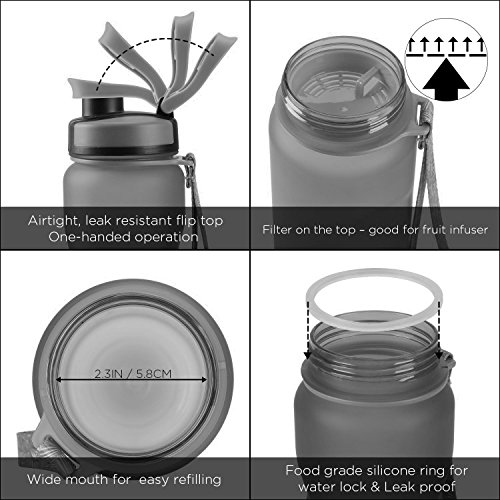 Airtight, leak resistant flip top
One-handed operation

Filter on the top – good for fruit infuser

2.3IN / 5.8CM

Wide mouth for  easy refilling

Food grade silicone ring for
water lock & Leak proof