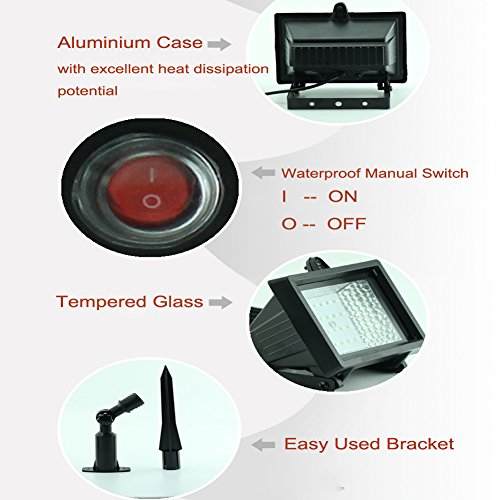 Aluminium Case
with excellent heat dissipation potential

Waterproof Manual Switch
I -- ON
O -- OFF

Tempered Glass

Easy Used Bracket