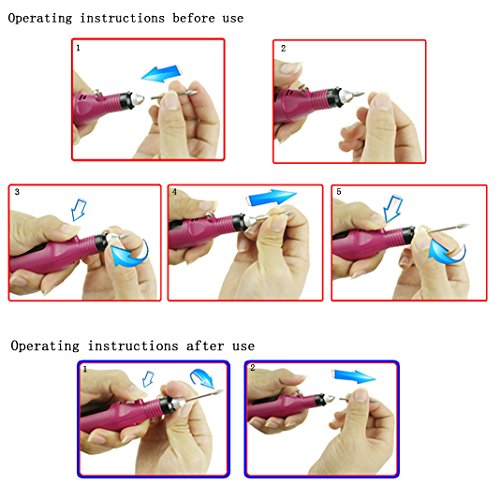 Operating instructions before use

1

2

3

4

5

Operating instructions after use

1

2